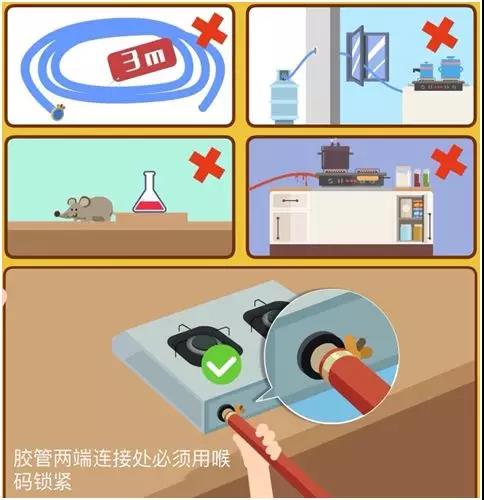 3m

胶管两端连接处必须用喉码锁紧